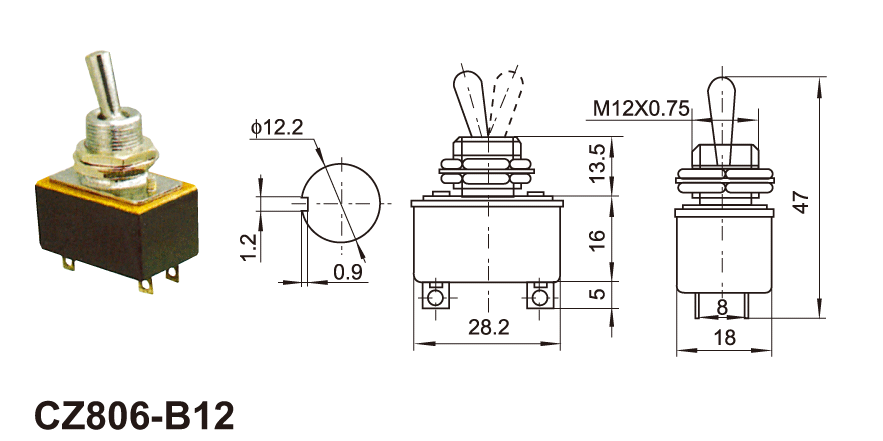 ϕ12.2

1.2

0.9

13.5

16

5

28.2

M12X0.75

47

8

18

CZ806-B12