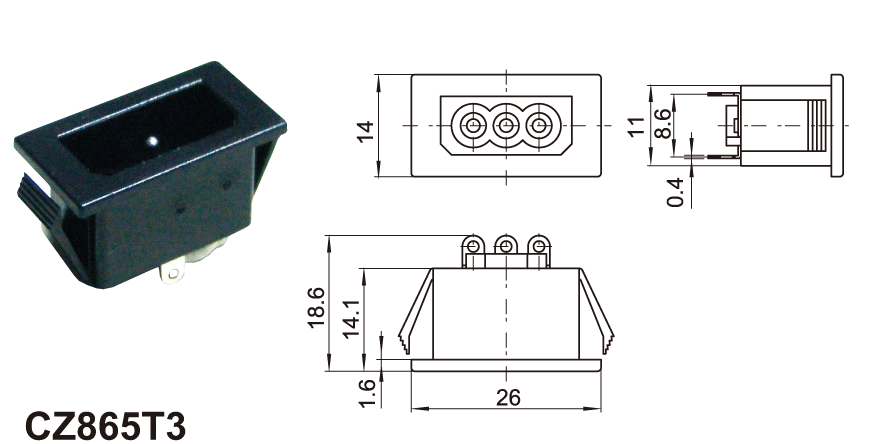 14

11

8.6

0.4

18.6

14.1

1.6

26

CZ865T3