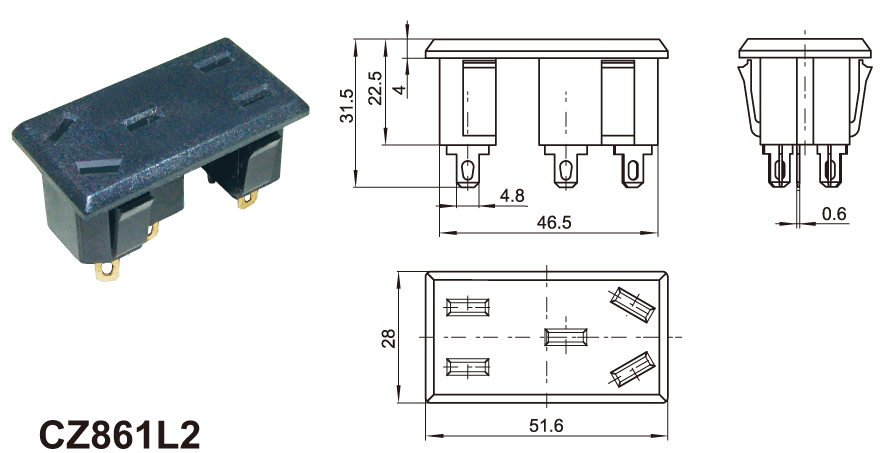 31.5
22.5
4
4.8
46.5
0.6
28
51.6
CZ861L2